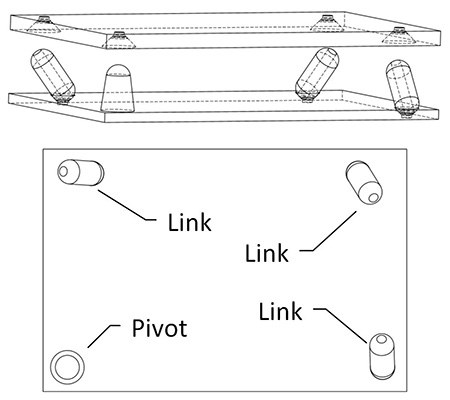 Link

Link

Link

Pivot